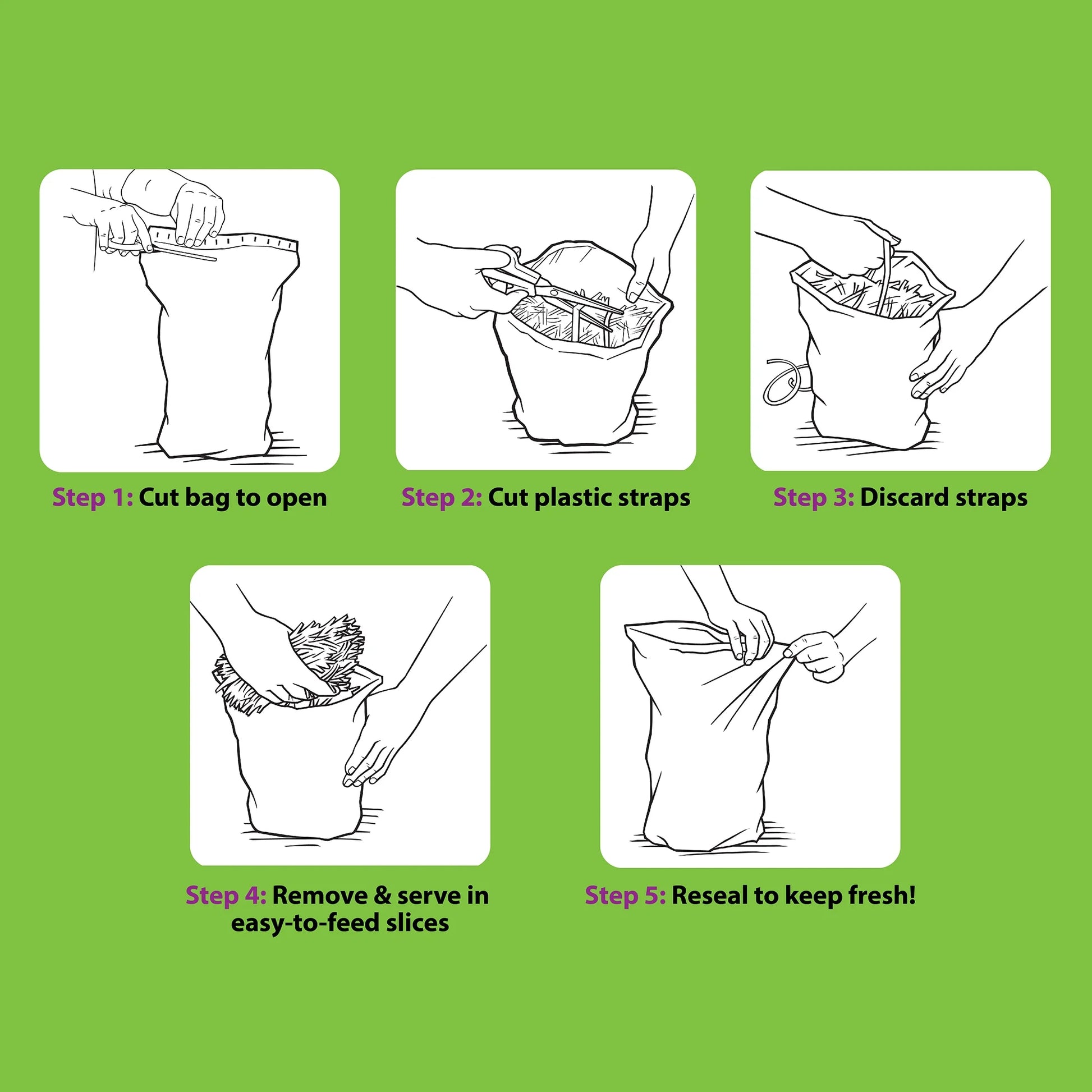 Step 1: Cut bag to open

Step 2: Cut plastic straps

Step 3: Discard straps

Step 4: Remove & serve in easy-to-feed slices

Step 5: Reseal to keep fresh!