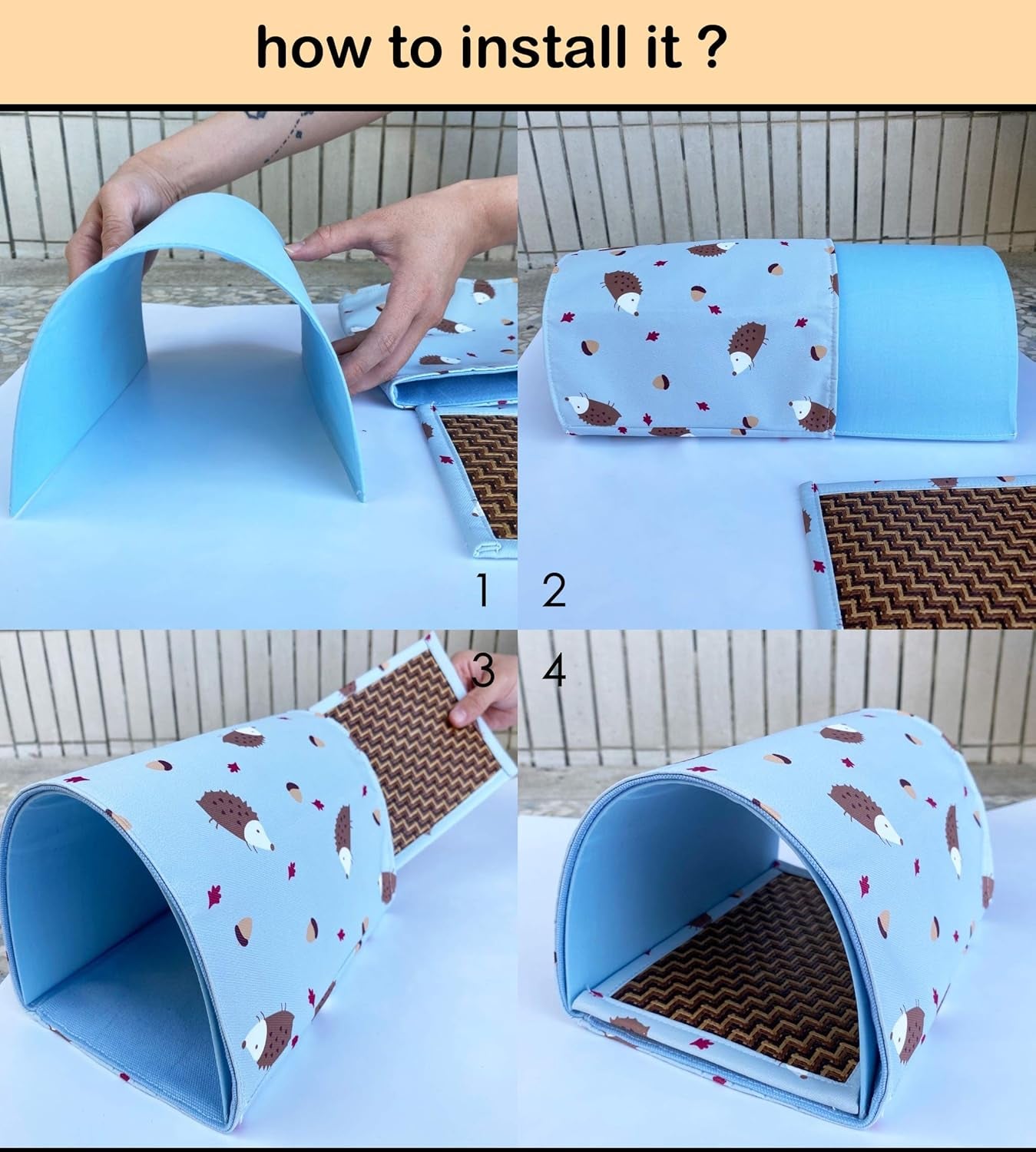 how to install it ?

1 2

3 4